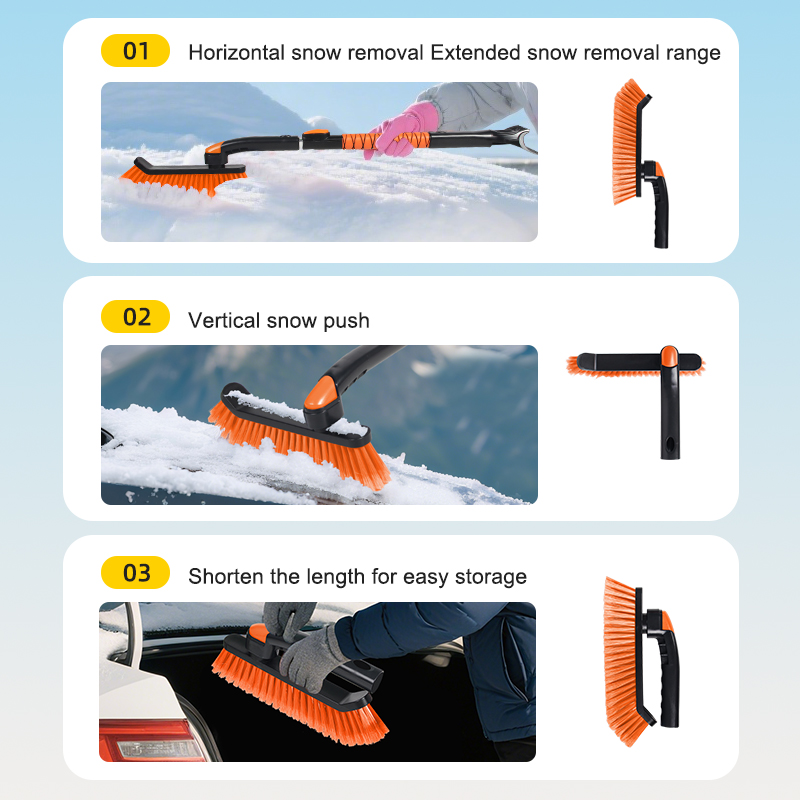 01 Horizontal snow removal Extended snow removal range

02 Vertical snow push

03 Shorten the length for easy storage